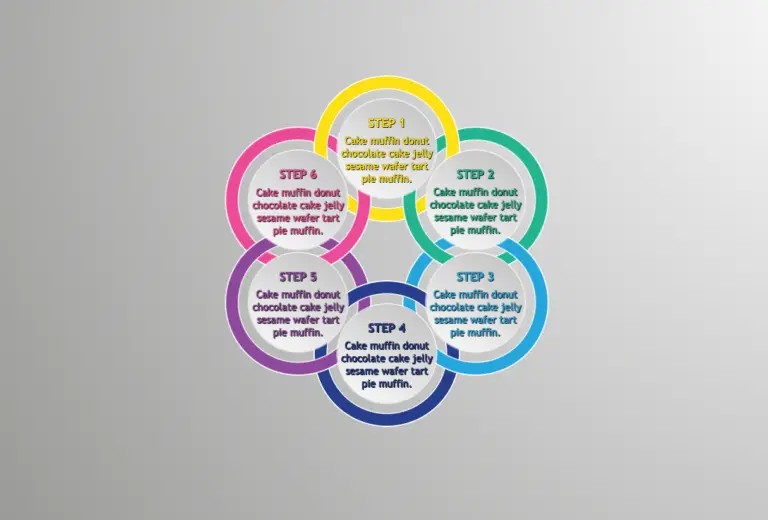 STEP 1
Cake muffin donut chocolate cake jelly sesame wafer tart pie muffin.

STEP 2
Cake muffin donut chocolate cake jelly sesame wafer tart pie muffin.

STEP 3
Cake muffin donut chocolate cake jelly sesame wafer tart pie muffin.

STEP 4
Cake muffin donut chocolate cake jelly sesame wafer tart pie muffin.

STEP 5
Cake muffin donut chocolate cake jelly sesame wafer tart pie muffin.

STEP 6
Cake muffin donut chocolate cake jelly sesame wafer tart pie muffin.