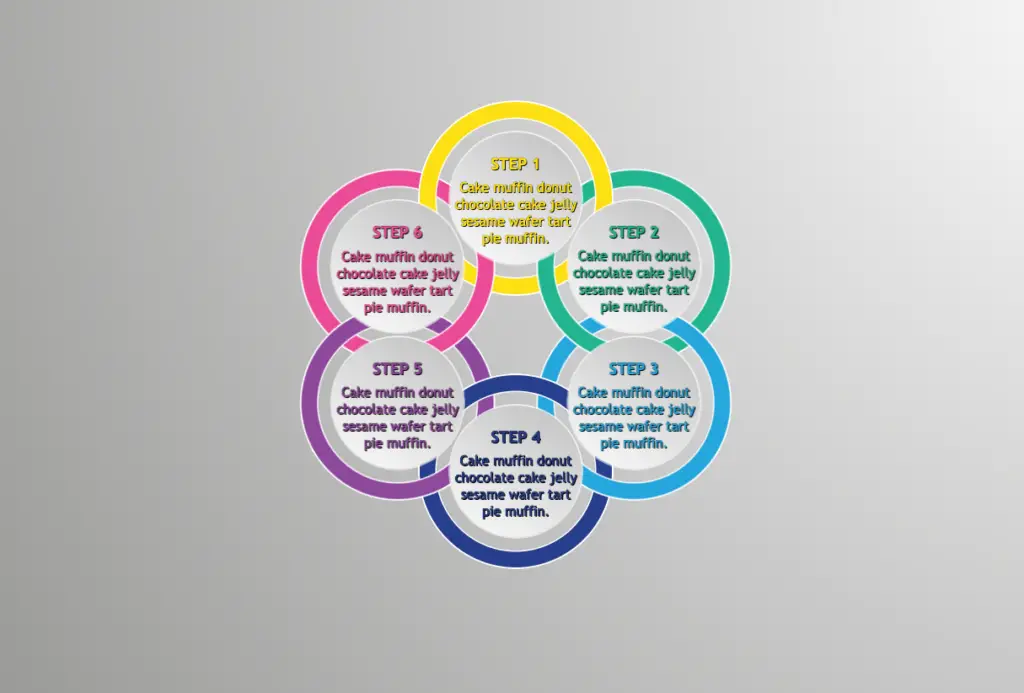 STEP 1
Cake muffin donut chocolate cake jelly sesame wafer tart pie muffin.

STEP 2
Cake muffin donut chocolate cake jelly sesame wafer tart pie muffin.

STEP 3
Cake muffin donut chocolate cake jelly sesame wafer tart pie muffin.

STEP 4
Cake muffin donut chocolate cake jelly sesame wafer tart pie muffin.

STEP 5
Cake muffin donut chocolate cake jelly sesame wafer tart pie muffin.

STEP 6
Cake muffin donut chocolate cake jelly sesame wafer tart pie muffin.